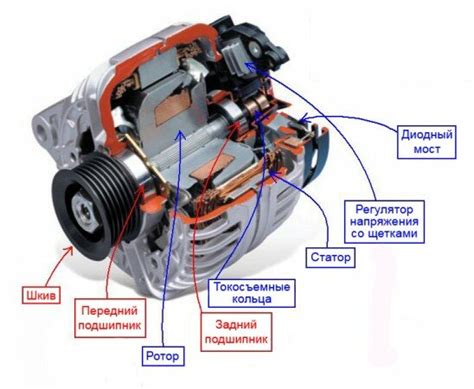 Диодный мост

Регулятор напряжения со щетками

Статор

Токосъемные кольца

Шкив

Передний подшипник

Задний подшипник

Ротор