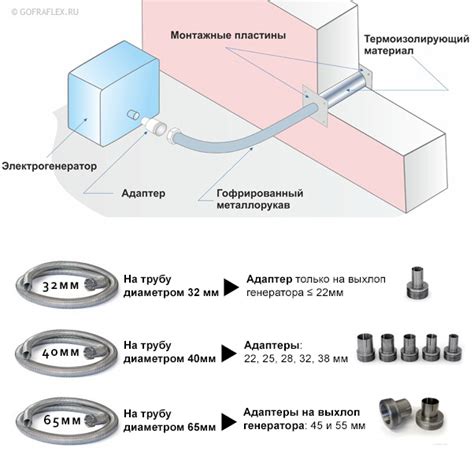 © GOFRAFLEX.RU

Монтажные пластины

Термоизолирующий материал

Электрогенератор

Адаптер

Гофрированный металлорукав

32мм

На трубу диаметром 32 мм

Адаптер только на выхлоп генератора ≤ 22мм

40мм

На трубу диаметром 40мм

Адаптеры: 22, 25, 28, 32, 38 мм

65мм

На трубу диаметром 65мм

Адаптеры на выхлоп генератора: 45 и 55 мм