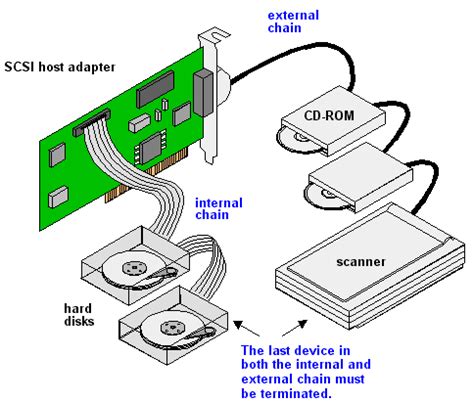 external chain

SCSI host adapter

CD-ROM

internal chain

scanner

hard disks

The last device in both the internal and external chain must be terminated.