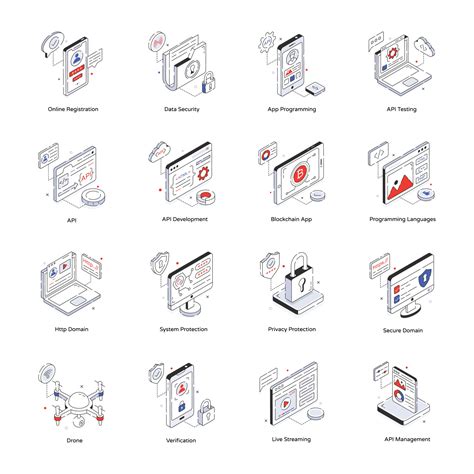 Online Registration

Data Security

App Programming

API Testing

API

API Development

Blockchain App

Programming Languages

Http Domain

System Protection

Privacy Protection

Secure Domain

Drone

Verification

Live Streaming

API Management