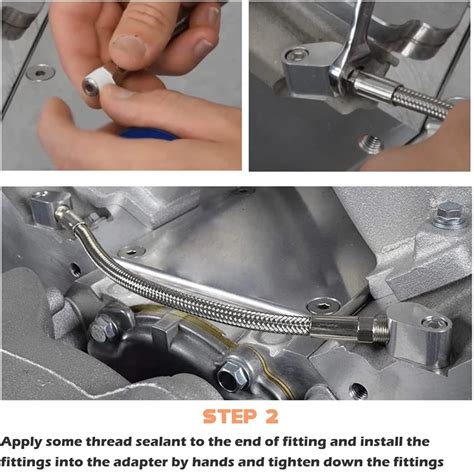 STEP 2

Apply some thread sealant to the end of fitting and install the fittings into the adapter by hands and tighten down the fittings