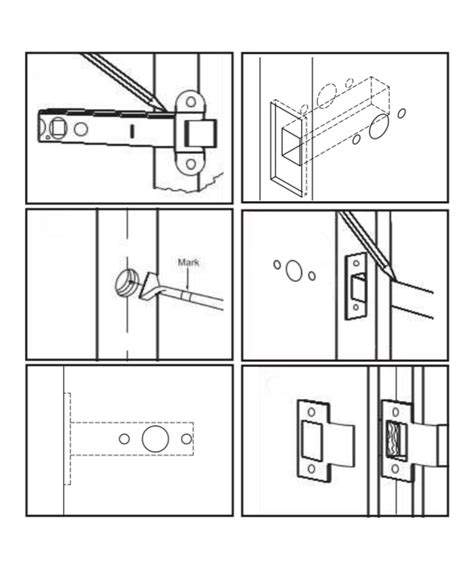 Mark