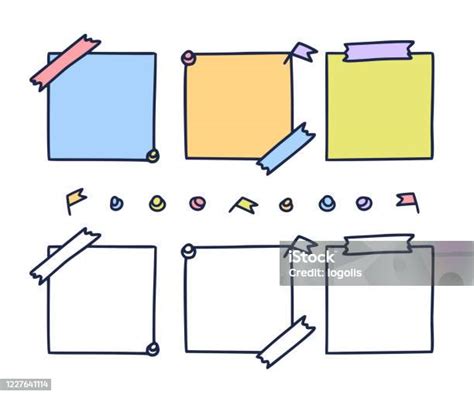 iStock
Credit: logolis

1227641114