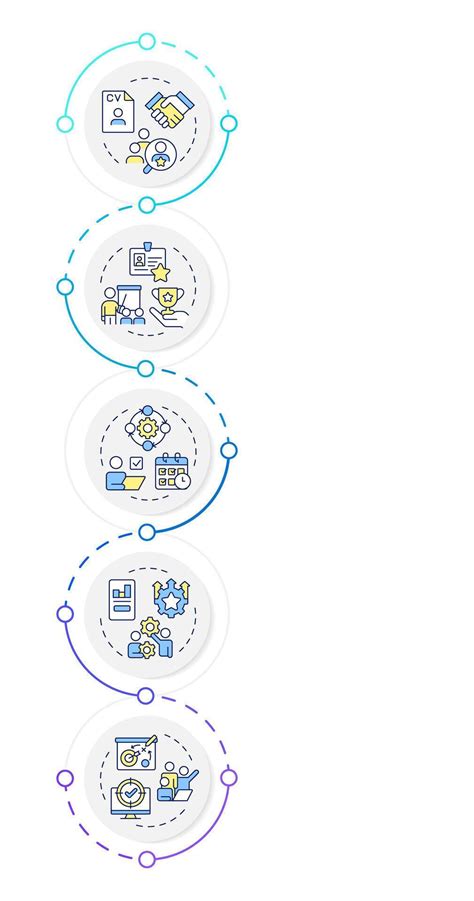 CV