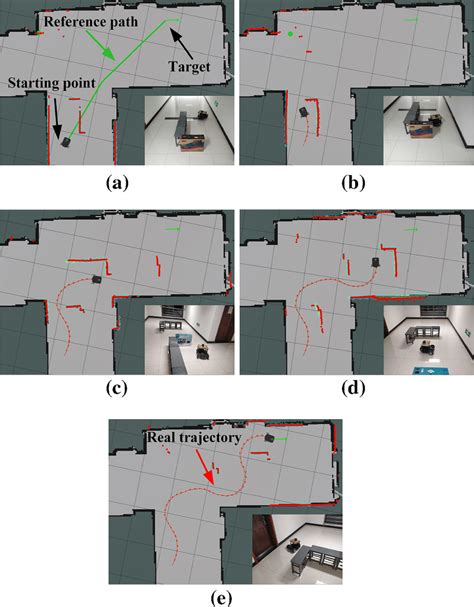 Reference path

Target

Starting point

(a)

(b)

(c)

(d)

Real trajectory

(e)