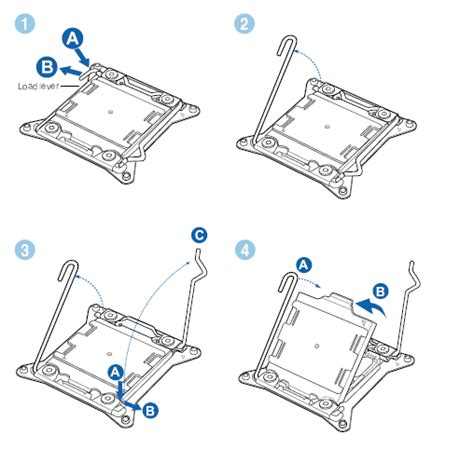 1
A
B
Load lever

2

3
C
A
B

4
A
B