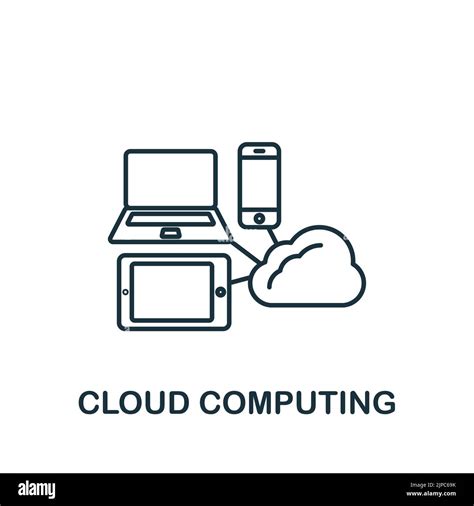 CLOUD COMPUTING

alamy

Image ID: 2JPC69K
www.alamy.com