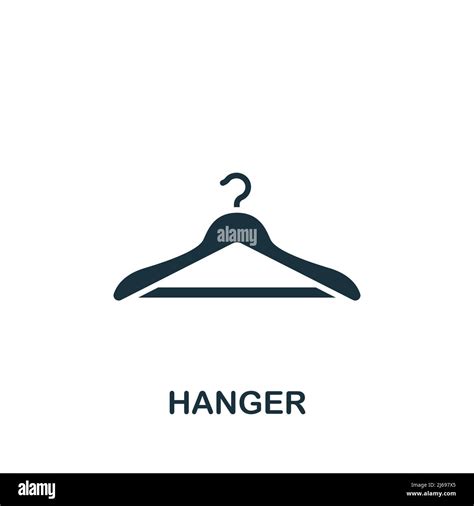 alamy

HANGER

alamy

Image ID: 2J697X5
www.alamy.com