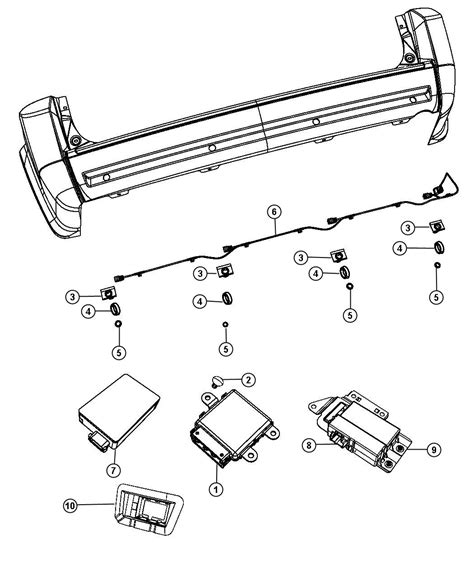 6
3
4
5
3
4
5
3
4
5
3
4
5
2
7
1
8
9
10