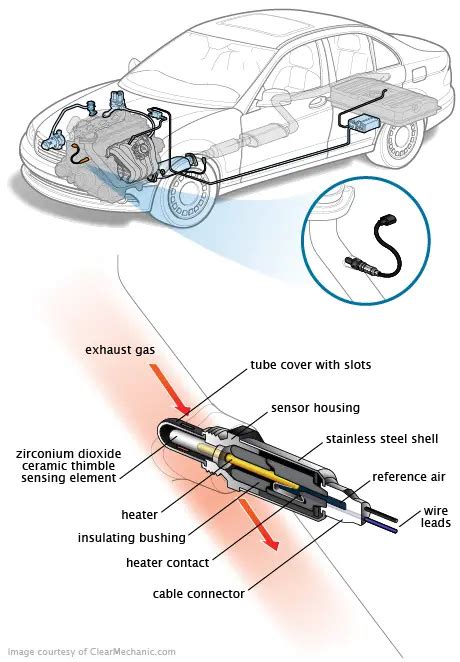 exhaust gas

tube cover with slots

sensor housing

stainless steel shell

zirconium dioxide ceramic thimble sensing element

reference air

wire leads

heater

insulating bushing

heater contact

cable connector

Image courtesy of ClearMechanic.com