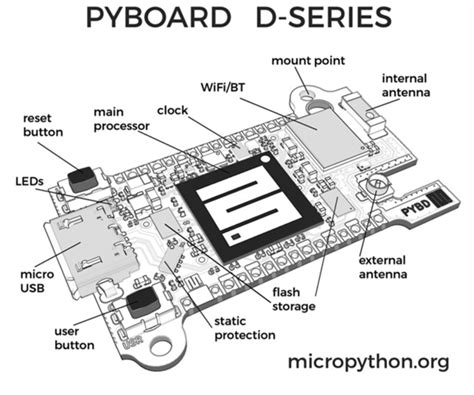 PYBOARD D-SERIES

mount point

internal antenna

WiFi/BT

clock

main processor

reset button

LEDs

PYBD

micro USB

external antenna

flash storage

static protection

user button

USR

micropython.org