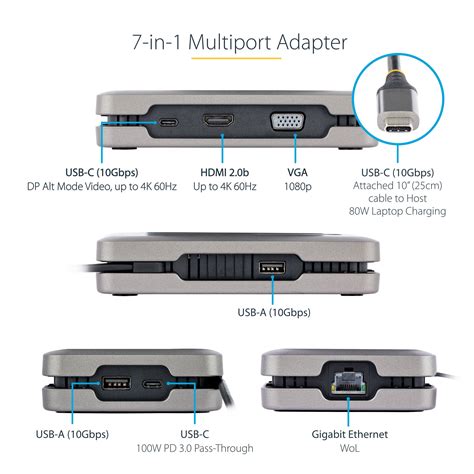 7-in-1 Multiport Adapter

USB-C (10Gbps)
DP Alt Mode Video, up to 4K 60Hz

HDMI 2.0b
Up to 4K 60Hz

VGA
1080p

USB-C (10Gbps)
Attached 10" (25cm) cable to Host
80W Laptop Charging

USB-A (10Gbps)

USB-A (10Gbps)

USB-C
100W PD 3.0 Pass-Through

Gigabit Ethernet
WoL