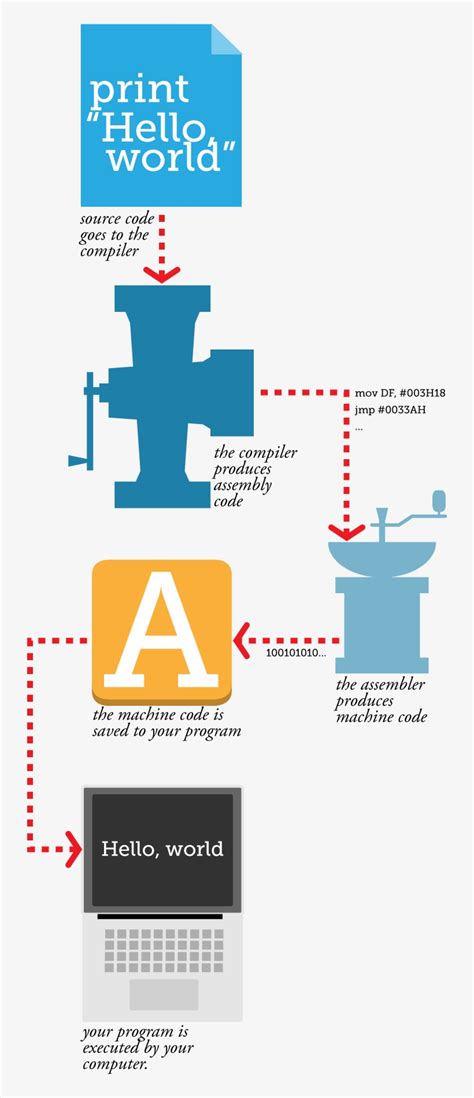 print "Hello world"

source code goes to the compiler

mov DF, #003H18
jmp #0033AH
...

the compiler produces assembly code

A

100101010...

the assembler produces machine code

the machine code is saved to your program

Hello, world

your program is executed by your computer.