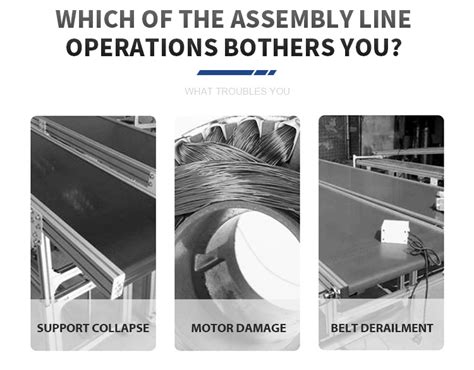 WHICH OF THE ASSEMBLY LINE OPERATIONS BOTHERS YOU?

WHAT TROUBLES YOU

SUPPORT COLLAPSE

MOTOR DAMAGE

BELT DERAILMENT