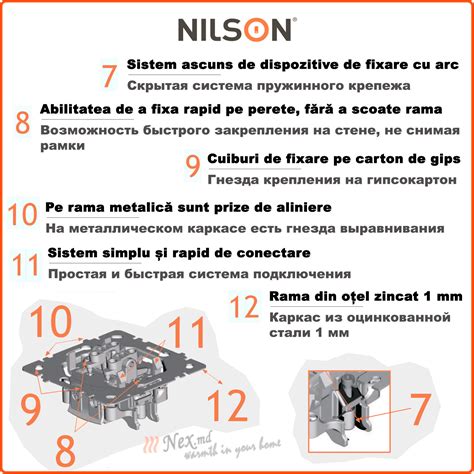 NILSON®

7 Sistem ascuns de dispozitive de fixare cu arc
Скрытая система пружинного крепежа

8 Abilitatea de a fixa rapid pe perete, fără a scoate rama
Возможность быстрого закрепления на стене, не снимая рамки

9 Cuiburi de fixare pe carton de gips
Гнезда крепления на гипсокартон

10 Pe rama metalică sunt prize de aliniere
На металлическом каркасе есть гнезда выравнивания

11 Sistem simplu și rapid de conectare
Простая и быстрая система подключения

12 Rama din oțel zincat 1 mm
Каркас из оцинкованной стали 1 мм

10
11
9
12
8
7

Nex.md
warmth in your home