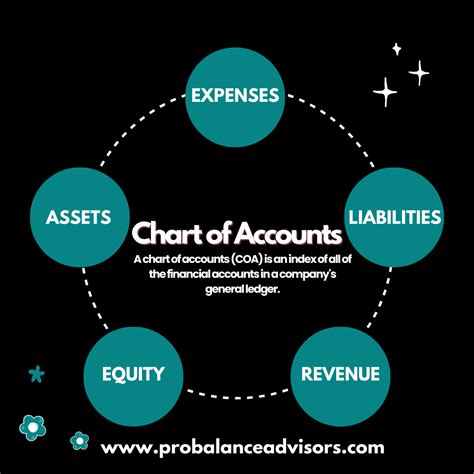 EXPENSES

ASSETS

LIABILITIES

Chart of Accounts

A chart of accounts (COA) is an index of all of the financial accounts in a company's general ledger.

EQUITY

REVENUE

www.probalanceadvisors.com