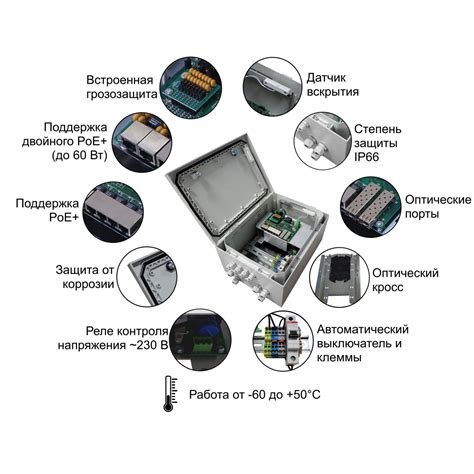 Встроенная грозозащита

Датчик вскрытия

Поддержка двойного PoE+ (до 60 Вт)

Степень защиты IP66

Поддержка PoE+

Оптические порты

Защита от коррозии

Оптический кросс

Реле контроля напряжения ~230 В

Автоматический выключатель и клеммы

Работа от -60 до +50°C