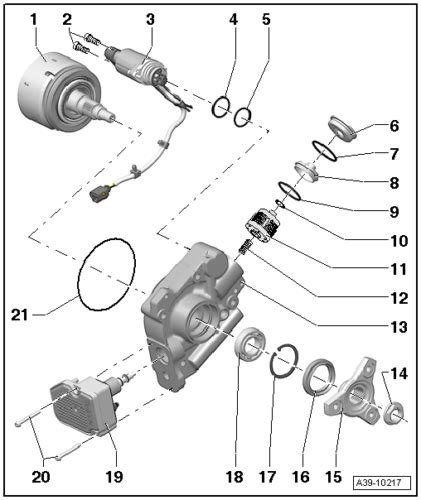 1
2
3
4
5
6
7
8
9
10
11
12
13
14
21
20
19
18
17
16
15
A39-10217