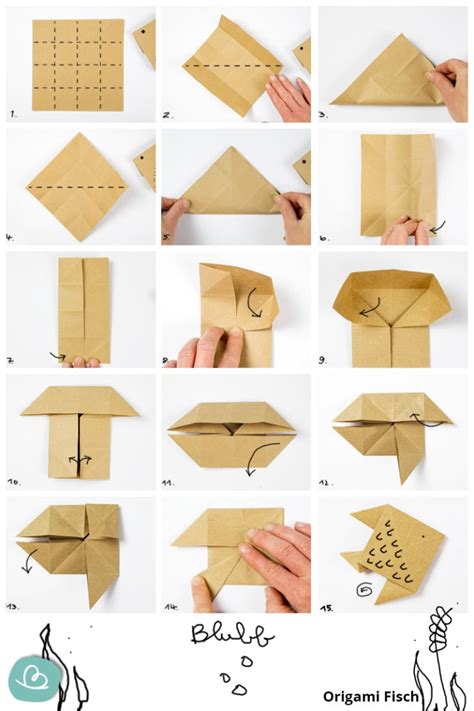 1.

2.

3.

4.

5.

6.

7.

8.

9.

10.

11.

12.

13.

14.

15.

Blubb

Origami Fisch