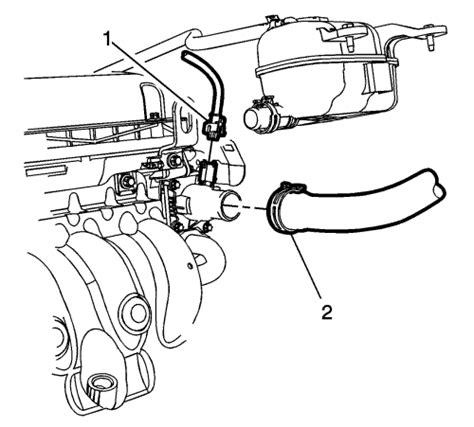 1

2