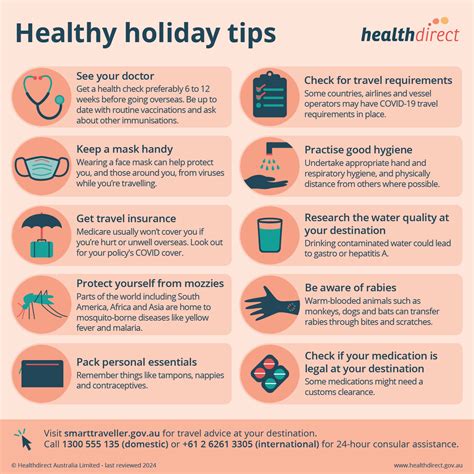 Healthy holiday tips

healthdirect

See your doctor
Get a health check preferably 6 to 12 weeks before going overseas. Be up to date with routine vaccinations and ask about other immunisations.

Keep a mask handy
Wearing a face mask can help protect you, and those around you, from viruses while you're travelling.

Get travel insurance
Medicare usually won't cover you if you're hurt or unwell overseas. Look out for your policy's COVID cover.

Protect yourself from mozzies
Parts of the world including South America, Africa and Asia are home to mosquito-borne diseases like yellow fever and malaria.

Pack personal essentials
Remember things like tampons, nappies and contraceptives.

Check for travel requirements
Some countries, airlines and vessel operators may have COVID-19 travel requirements in place.

Practise good hygiene
Undertake appropriate hand and respiratory hygiene, and physically distance from others where possible.

Research the water quality at your destination
Drinking contaminated water could lead to gastro or hepatitis A.

Be aware of rabies
Warm-blooded animals such as monkeys, dogs and bats can transfer rabies through bites and scratches.

Check if your medication is legal at your destination
Some medications might need a customs clearance.

Visit smarttraveller.gov.au for travel advice at your destination.
Call 1300 555 135 (domestic) or +61 2 6261 3305 (international) for 24-hour consular assistance.

© Healthdirect Australia Limited - last reviewed 2024

www.healthdirect.gov.au