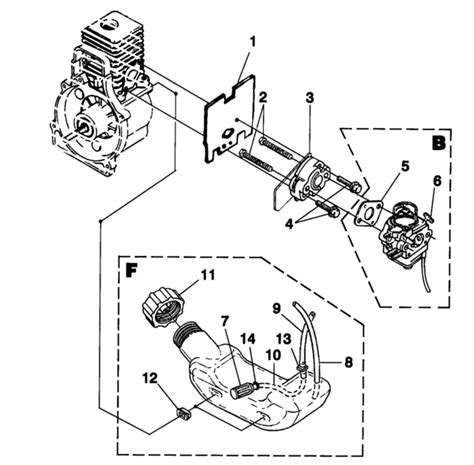 1
2
3
B
5
6
4
F
11
9
7
14
13
10
8
12