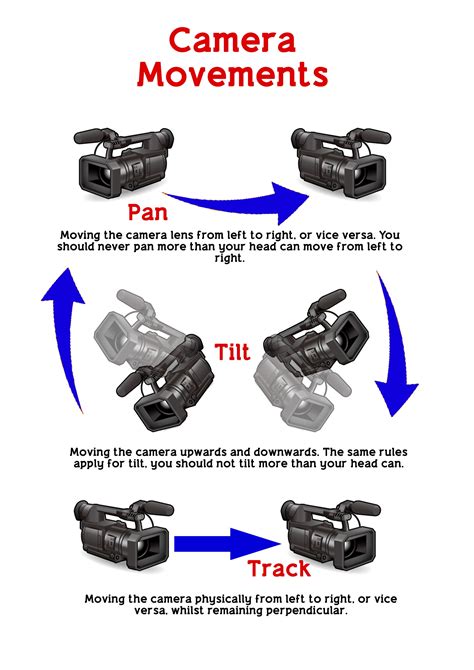 Camera Movements

Pan

Moving the camera lens from left to right, or vice versa. You should never pan more than your head can move from left to right.

Tilt

Moving the camera upwards and downwards. The same rules apply for tilt, you should not tilt more than your head can.

Track

Moving the camera physically from left to right, or vice versa, whilst remaining perpendicular.