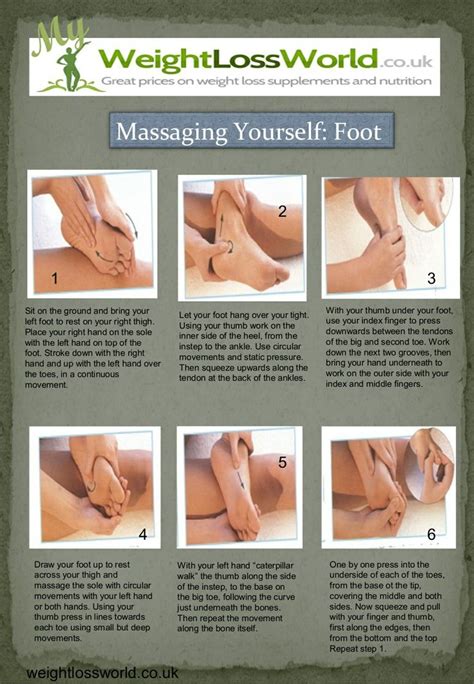 My WeightLossWorld.co.uk
Great prices on weight loss supplements and nutrition

Massaging Yourself: Foot

1

Sit on the ground and bring your left foot to rest on your right thigh. Place your right hand on the sole with the left hand on top of the foot. Stroke down with the right hand and up with the left hand over the toes, in a continuous movement.

2

Let your foot hang over your tight. Using your thumb work on the inner side of the heel, from the instep to the ankle. Use circular movements and static pressure. Then squeeze upwards along the tendon at the back of the ankles.

3

With your thumb under your foot, use your index finger to press downwards between the tendons of the big and second toe. Work down the next two grooves, then bring your hand underneath to work on the outer side with your index and middle fingers.

4

Draw your foot up to rest across your thigh and massage the sole with circular movements with your left hand or both hands. Using your thumb press in lines towards each toe using small but deep movements.

5

With your left hand "caterpillar walk" the thumb along the side of the instep, to the base on the big toe, following the curve just underneath the bones. Then repeat the movement along the bone itself.

6

One by one press into the underside of each of the toes, from the base ot the tip, covering the middle and both sides. Now squeeze and pull with your finger and thumb, first along the edges, then from the bottom and the top Repeat step 1.

weightlossworld.co.uk