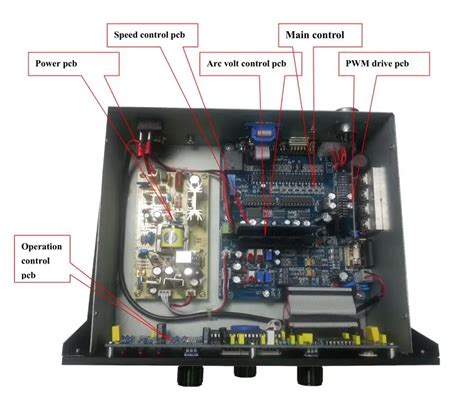 Speed control pcb

Main control

Power pcb

Arc volt control pcb

PWM drive pcb

Operation control pcb