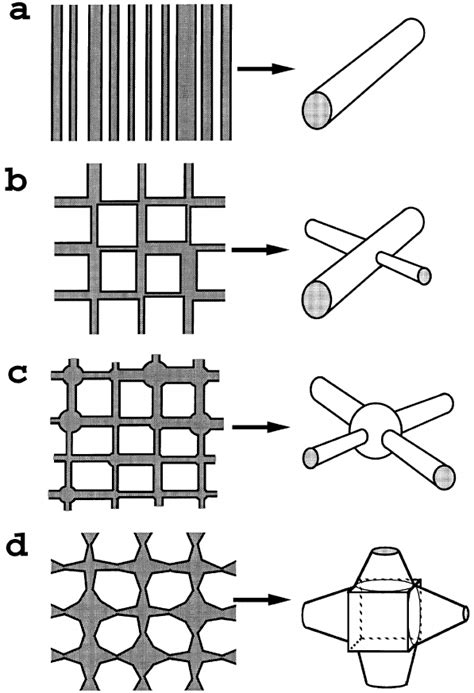 a

b

c

d