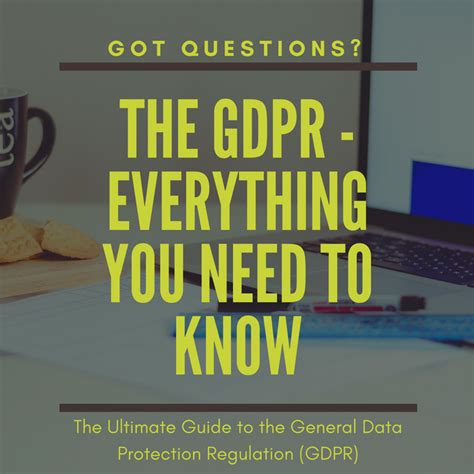 GOT QUESTIONS?

THE GDPR - EVERYTHING YOU NEED TO KNOW

The Ultimate Guide to the General Data Protection Regulation (GDPR)