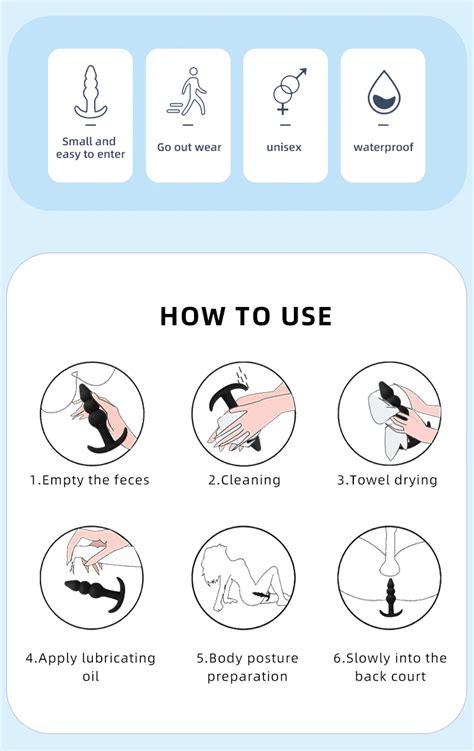 Small and easy to enter

Go out wear

unisex

waterproof

HOW TO USE

1.Empty the feces

2.Cleaning

3.Towel drying

4.Apply lubricating oil

5.Body posture preparation

6.Slowly into the back court