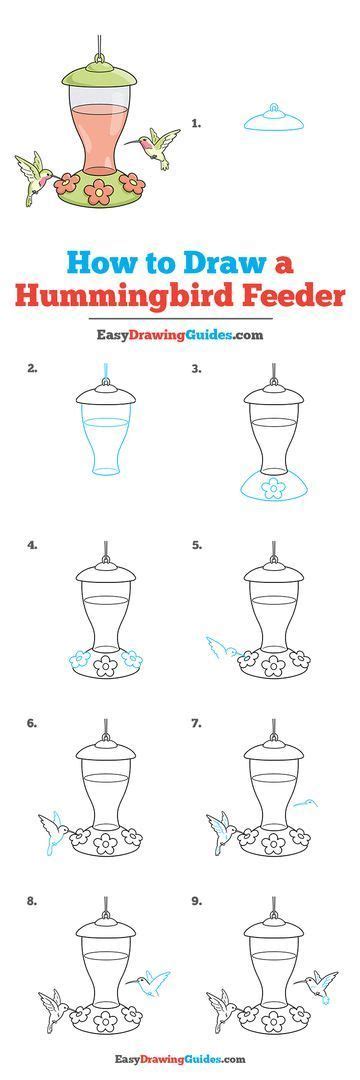 1.

How to Draw a Hummingbird Feeder

EasyDrawingGuides.com

2.

3.

4.

5.

6.

7.

8.

9.

EasyDrawingGuides.com