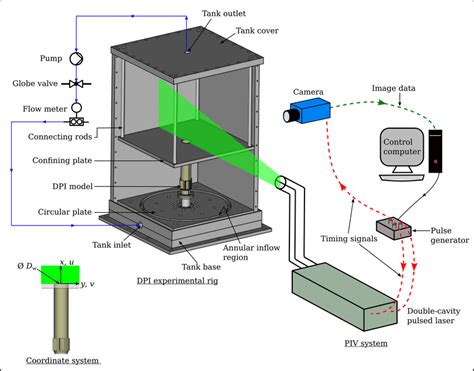 Tank outlet

Tank cover

Pump

Globe valve

Flow meter

Connecting rods

Confining plate

DPI model

Circular plate

Tank inlet

Annular inflow region

Tank base

DPI experimental rig

Camera

Image data

Control computer

Timing signals

Pulse generator

Double-cavity pulsed laser

PIV system

Ø $D_w$

$x, u$

$y, v$

Coordinate system