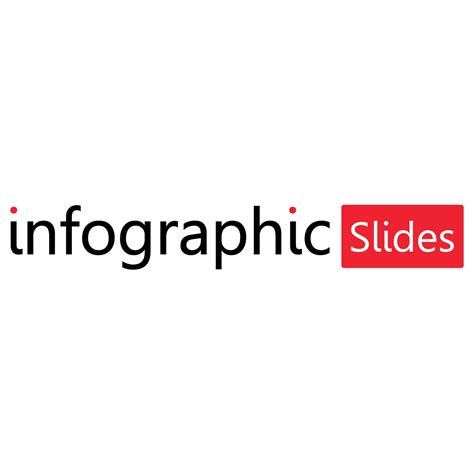 infographic Slides