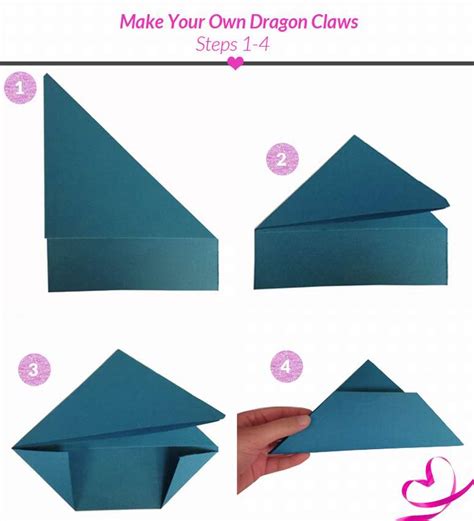 Make Your Own Dragon Claws
Steps 1-4

1

2

3

4