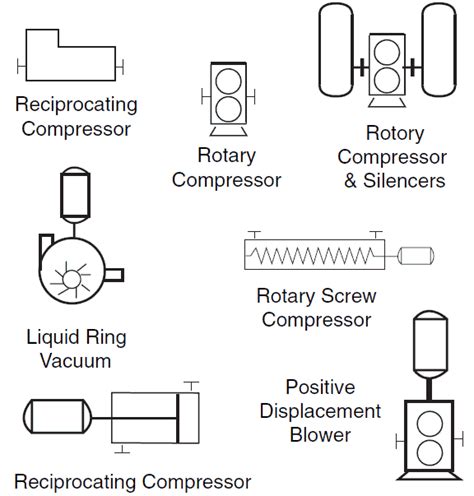 Reciprocating Compressor

Rotary Compressor

Rotory Compressor & Silencers

Liquid Ring Vacuum

Rotary Screw Compressor

Positive Displacement Blower

Reciprocating Compressor