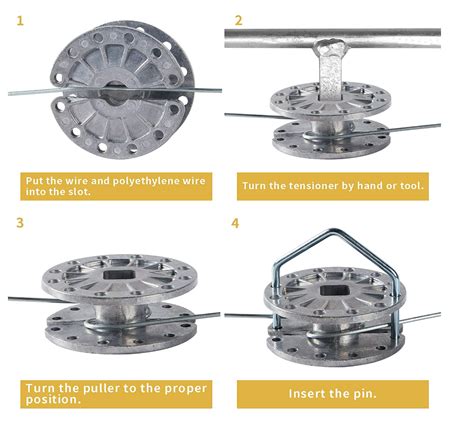 1

Put the wire and polyethylene wire into the slot.

2

Turn the tensioner by hand or tool.

3

Turn the puller to the proper position.

4

Insert the pin.