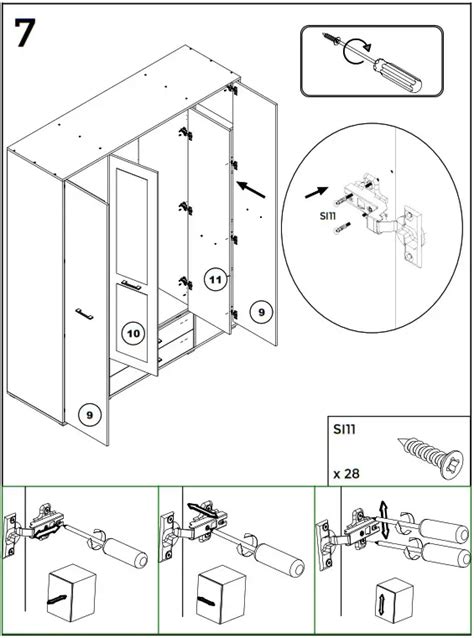 7

11

9

10

9

SI11

SI11

x 28