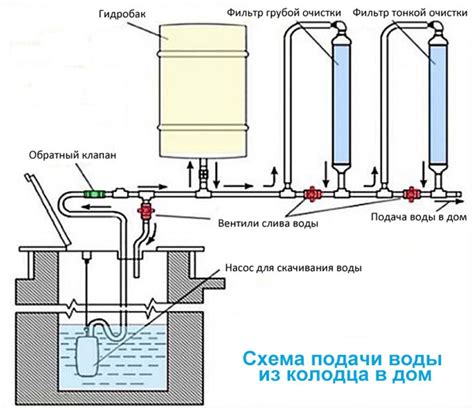 Гидробак

Фильтр грубой очистки

Фильтр тонкой очистки

Обратный клапан

Вентили слива воды

Подача воды в дом

Насос для скачивания воды

Схема подачи воды из колодца в дом