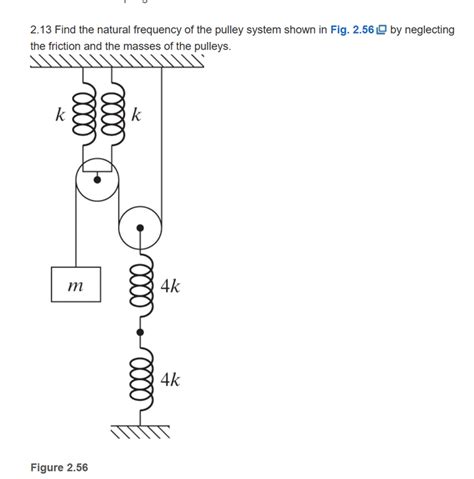 2.13 Find the natural frequency of the pulley system shown in Fig. 2.56 by neglecting the friction and the masses of the pulleys.

$k$

$k$

$m$

$4k$

$4k$

Figure 2.56