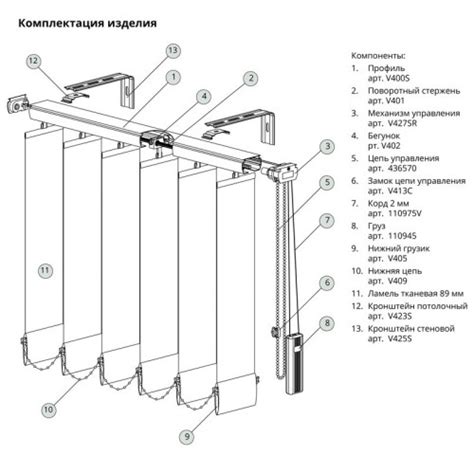 Комплектация изделия

12
13
1
4
2
3
5
7
11
6
8
10
9

Компоненты:
1. Профиль арт. V400S
2. Поворотный стержень арт. V401
3. Механизм управления арт. V427SR
4. Бегунок рт. V402
5. Цепь управления арт. 436570
6. Замок цепи управления арт. V413C
7. Корд 2 мм арт. 110975V
8. Груз арт. 110945
9. Нижний грузик арт. V405
10. Нижняя цепь арт. V409
11. Ламель тканевая 89 мм
12. Кронштейн потолочный арт. V423S
13. Кронштейн стеновой арт. V425S