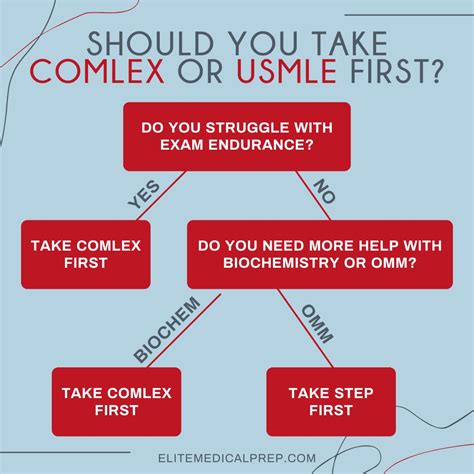 SHOULD YOU TAKE COMLEX OR USMLE FIRST?

DO YOU STRUGGLE WITH EXAM ENDURANCE?

YES

NO

TAKE COMLEX FIRST

DO YOU NEED MORE HELP WITH BIOCHEMISTRY OR OMM?

BIOCHEM

OMM

TAKE COMLEX FIRST

TAKE STEP FIRST

ELITEMEDICALPREP.COM