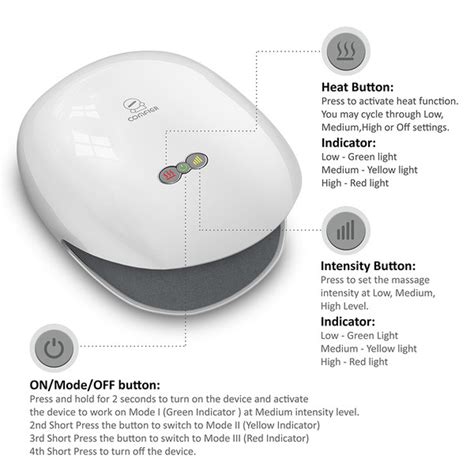 COMFIER

Heat Button:
Press to activate heat function. You may cycle through Low, Medium,High or Off settings.

Indicator:
Low - Green light
Medium - Yellow light
High - Red light

Intensity Button:
Press to set the massage intensity at Low, Medium, High Level.

Indicator:
Low - Green Light
Medium - Yellow light
High - Red light

ON/Mode/OFF button:
Press and hold for 2 seconds to turn on the device and activate the device to work on Mode I (Green Indicator ) at Medium intensity level.
2nd Short Press the button to switch to Mode II (Yellow Indicator)
3rd Short Press the button to switch to Mode III (Red Indicator)
4th Short Press to turn off the device.