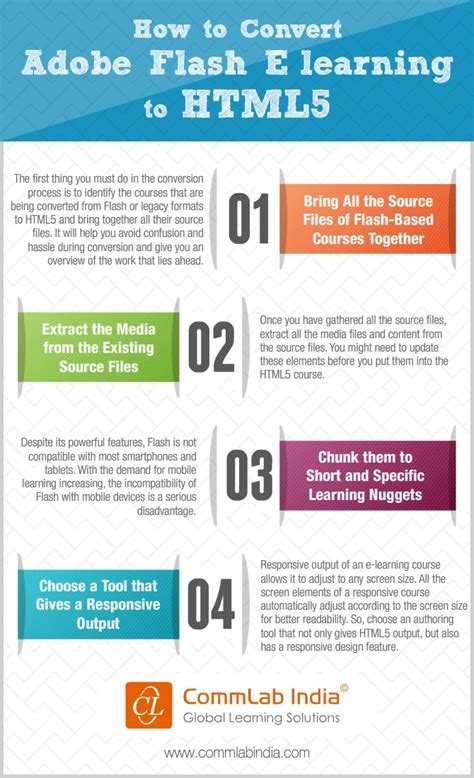 How to Convert
Adobe Flash E learning
to HTML5

The first thing you must do in the conversion process is to identify the courses that are being converted from Flash or legacy formats to HTML5 and bring together all their source files. It will help you avoid confusion and hassle during conversion and give you an overview of the work that lies ahead.

01

Bring All the Source Files of Flash-Based Courses Together

Extract the Media from the Existing Source Files

02

Once you have gathered all the source files, extract all the media files and content from the source files. You might need to update these elements before you put them into the HTML5 course.

Despite its powerful features, Flash is not compatible with most smartphones and tablets. With the demand for mobile learning increasing, the incompatibility of Flash with mobile devices is a serious disadvantage.

03

Chunk them to Short and Specific Learning Nuggets

Choose a Tool that Gives a Responsive Output

04

Responsive output of an e-learning course allows it to adjust to any screen size. All the screen elements of a responsive course automatically adjust according to the screen size for better readability. So, choose an authoring tool that not only gives HTML5 output, but also has a responsive design feature.

CL CommLab India©
Global Learning Solutions

www.commlabindia.com