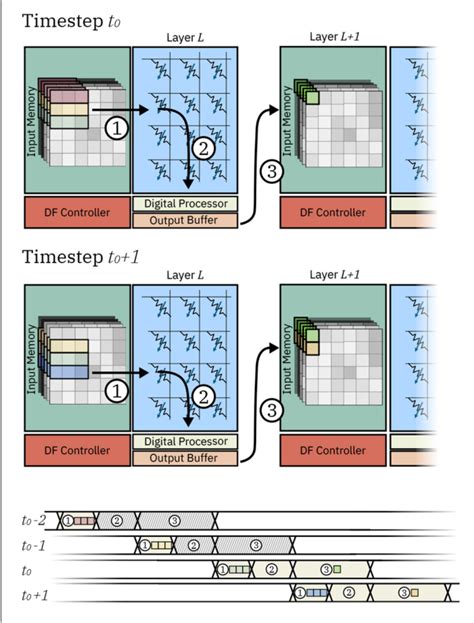 Timestep $t_0$

Layer $L$

Layer $L+1$

Input Memory

①

②

③

Input Memory

DF Controller

Digital Processor

Output Buffer

DF Controller

Timestep $t_0+1$

Layer $L$

Layer $L+1$

Input Memory

①

②

③

Input Memory

DF Controller

Digital Processor

Output Buffer

DF Controller

$t_0-2$ ① ② ③

$t_0-1$ ① ② ③

$t_0$ ① ② ③

$t_0+1$ ① ② ③