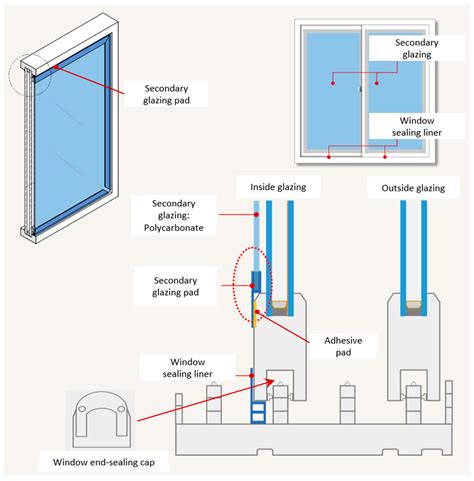 Secondary glazing pad

Secondary glazing

Window sealing liner

Inside glazing

Outside glazing

Secondary glazing: Polycarbonate

Secondary glazing pad

Adhesive pad

Window sealing liner

Window end-sealing cap