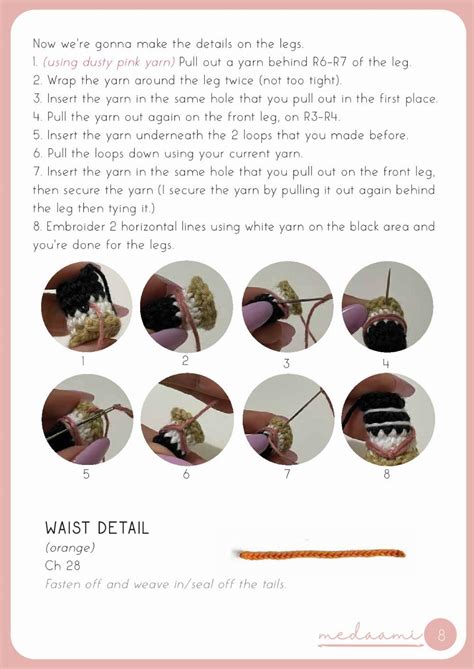 Now we're gonna make the details on the legs.
1. (using dusty pink yarn) Pull out a yarn behind R6-R7 of the leg.
2. Wrap the yarn around the leg twice (not too tight).
3. Insert the yarn in the same hole that you pull out in the first place.
4. Pull the yarn out again on the front leg, on R3-R4.
5. Insert the yarn underneath the 2 loops that you made before.
6. Pull the loops down using your current yarn.
7. Insert the yarn in the same hole that you pull out on the front leg, then secure the yarn (I secure the yarn by pulling it out again behind the leg then tying it.)
8. Embroider 2 horizontal lines using white yarn on the black area and you're done for the legs.

1 2 3 4
5 6 7 8

WAIST DETAIL
(orange)
Ch 28
Fasten off and weave in/seal off the tails.

medaami 8