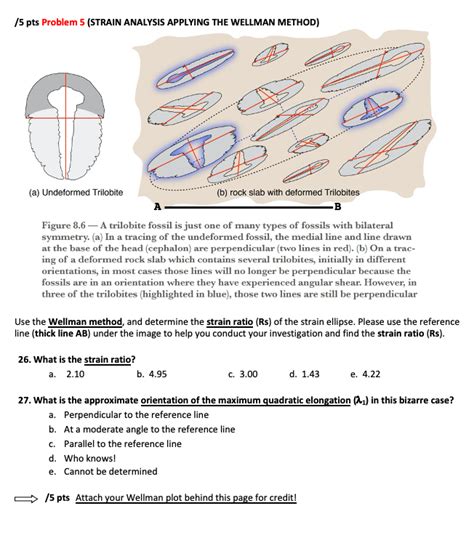 /5 pts Problem 5 (STRAIN ANALYSIS APPLYING THE WELLMAN METHOD)

(a) Undeformed Trilobite

(b) rock slab with deformed Trilobites

A

B

Figure 8.6 — A trilobite fossil is just one of many types of fossils with bilateral symmetry. (a) In a tracing of the undeformed fossil, the medial line and line drawn at the base of the head (cephalon) are perpendicular (two lines in red). (b) On a tracing of a deformed rock slab which contains several trilobites, initially in different orientations, in most cases those lines will no longer be perpendicular because the fossils are in an orientation where they have experienced angular shear. However, in three of the trilobites (highlighted in blue), those two lines are still be perpendicular

Use the Wellman method, and determine the strain ratio (Rs) of the strain ellipse. Please use the reference line (thick line AB) under the image to help you conduct your investigation and find the strain ratio (Rs).

26. What is the strain ratio?
a. 2.10
b. 4.95
c. 3.00
d. 1.43
e. 4.22

27. What is the approximate orientation of the maximum quadratic elongation ($\lambda_1$) in this bizarre case?
a. Perpendicular to the reference line
b. At a moderate angle to the reference line
c. Parallel to the reference line
d. Who knows!
e. Cannot be determined

/5 pts Attach your Wellman plot behind this page for credit!