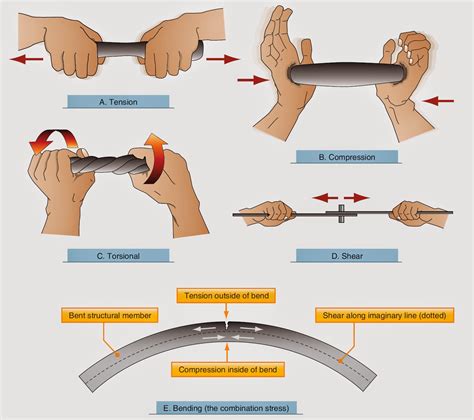 A. Tension

B. Compression

C. Torsional

D. Shear

Tension outside of bend

Bent structural member

Shear along imaginary line (dotted)

Compression inside of bend

E. Bending (the combination stress)